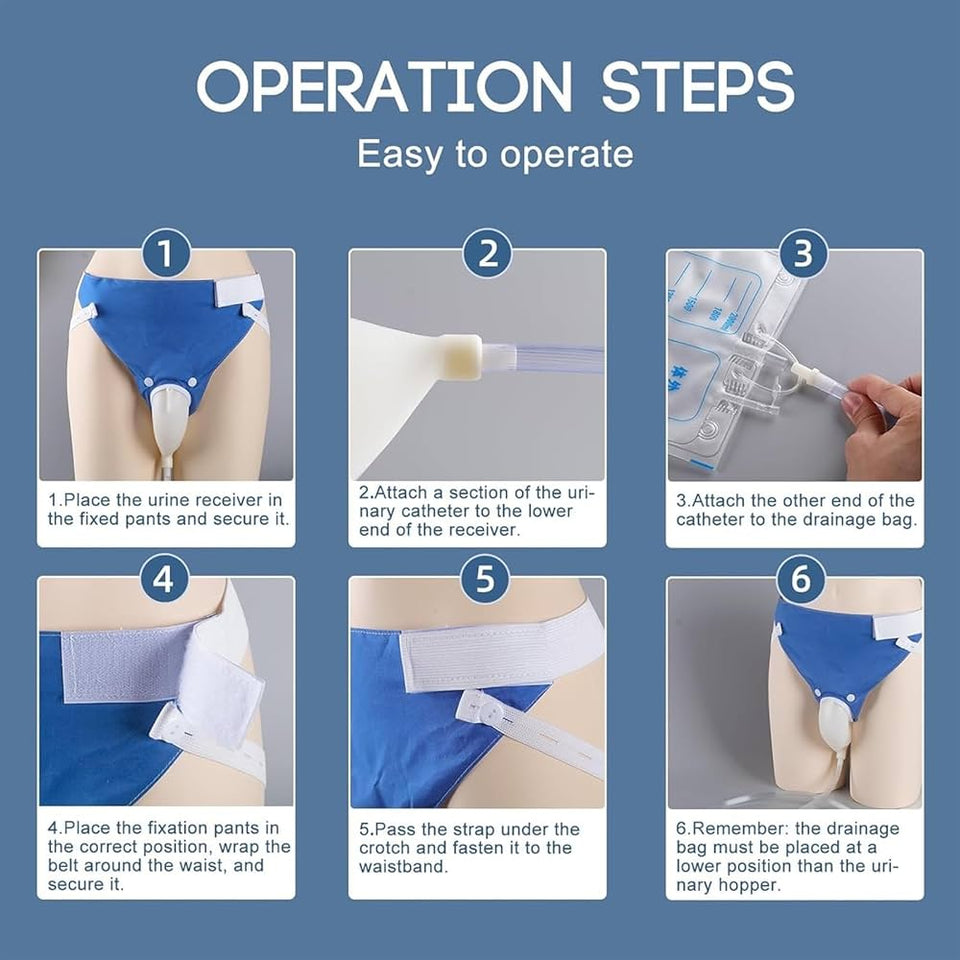 OPERATION STEPS

Easy to operate

1

1.Place the urine receiver in the fixed pants and secure it.

2

2.Attach a section of the urinary catheter to the lower end of the receiver.

3

3.Attach the other end of the catheter to the drainage bag.

4

4.Place the fixation pants in the correct position, wrap the belt around the waist, and secure it.

5

5.Pass the strap under the crotch and fasten it to the waistband.

6

6.Remember: the drainage bag must be placed at a lower position than the urinary hopper.