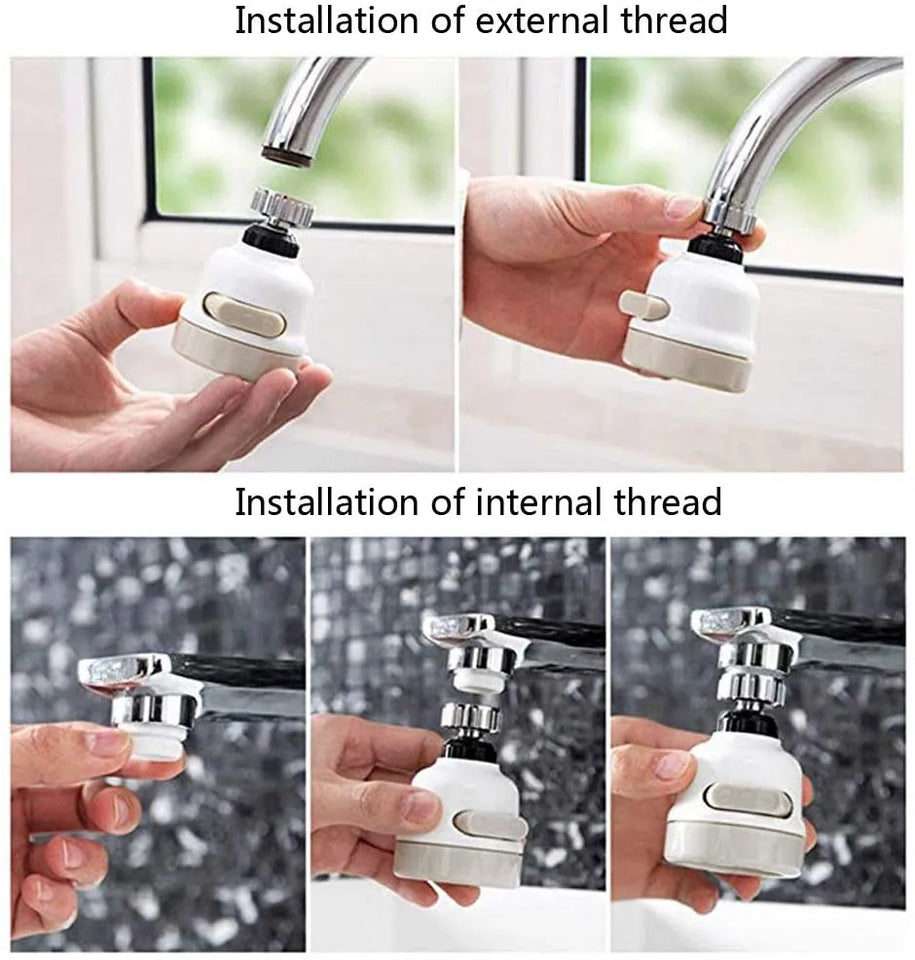 Installation of external thread

Installation of internal thread